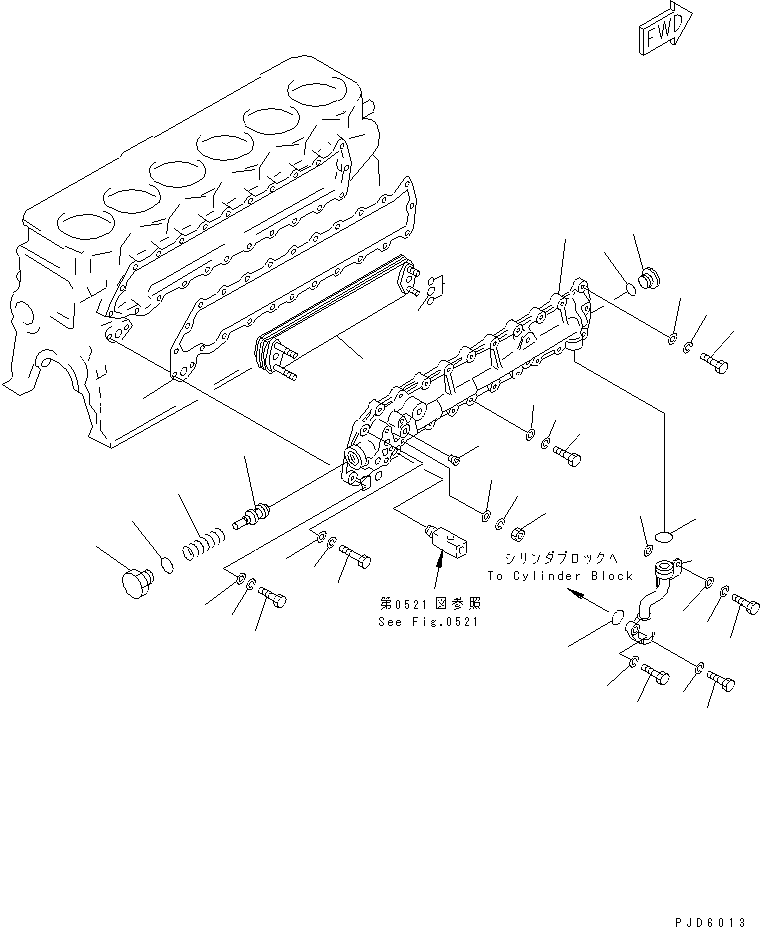 FWD

シリンダブロックへ
To Cylinder Block

第0521図参照
See Fig.0521

PJD6013