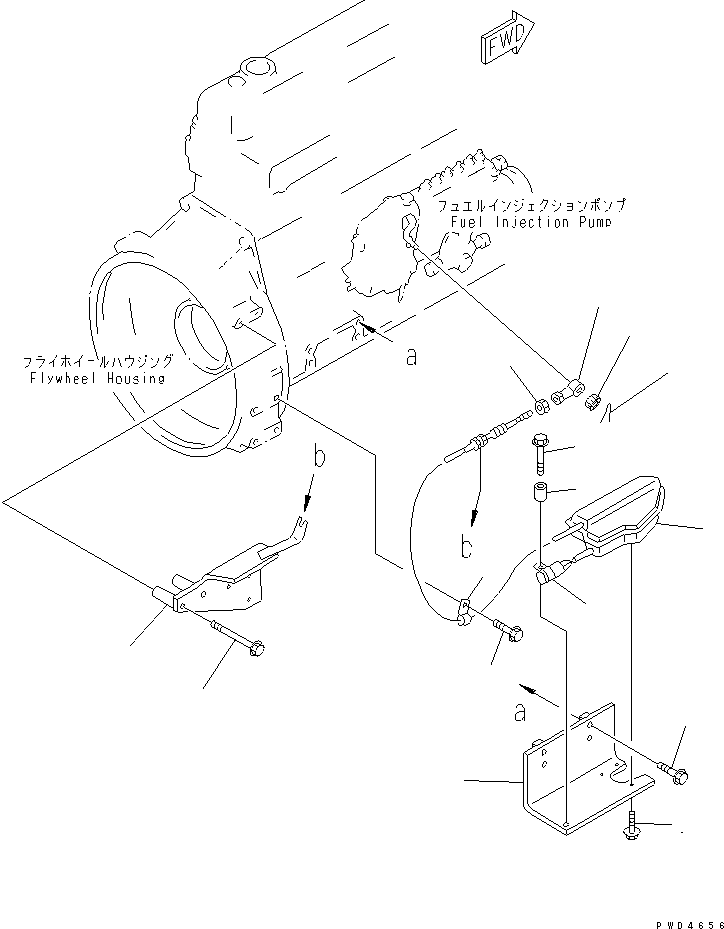 FWD

フュエルインジェクションポンプ
Fuel Injection Pump

フライホイールハウジング
Flywheel Housing

a

b

b

a

PWD4656