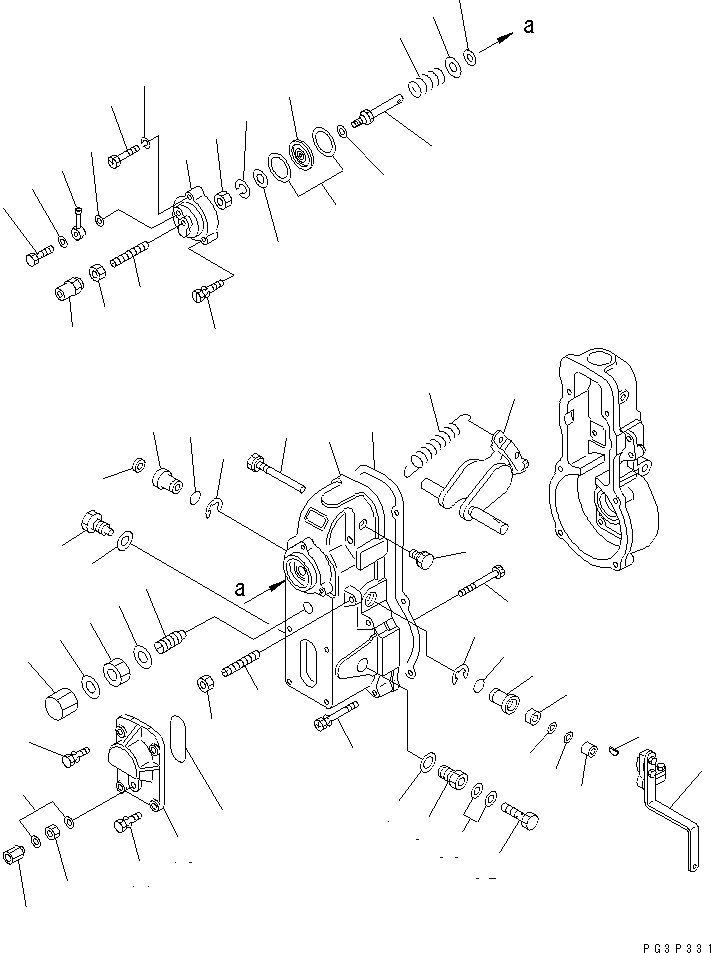 a

a

PG3P331