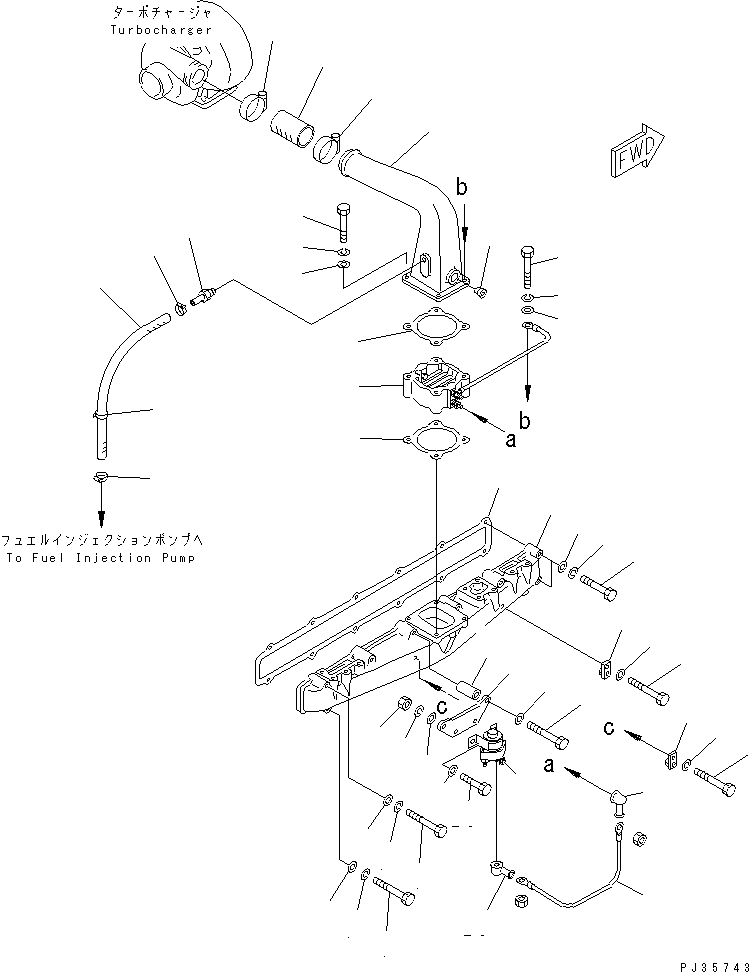 ターボチャージャ
Turbocharger

FWD

b

b

a

フュエルインジェクションポンプへ
To Fuel Injection Pump

c

c

a

PJ35743