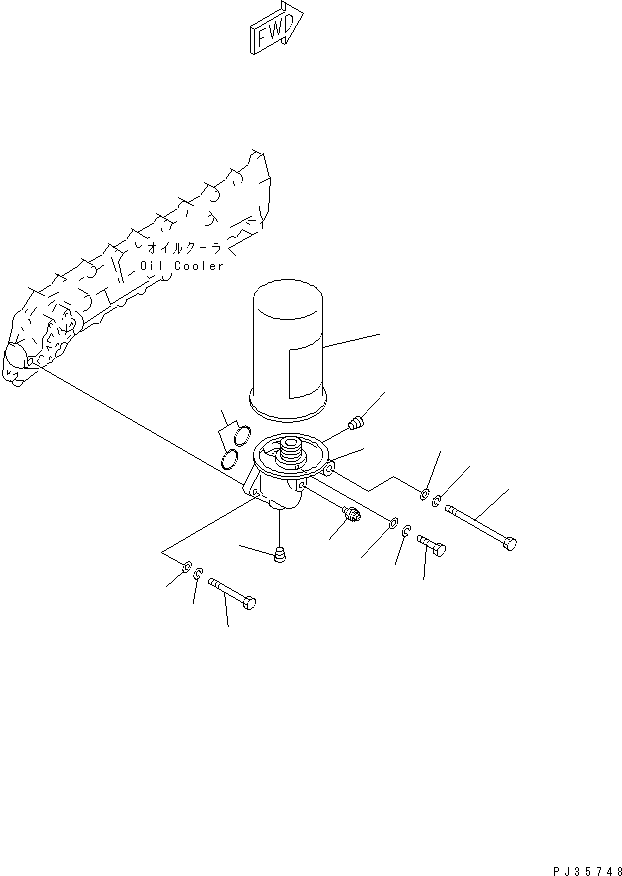 FWD

オイルクーラ
Oil Cooler

PJ35748