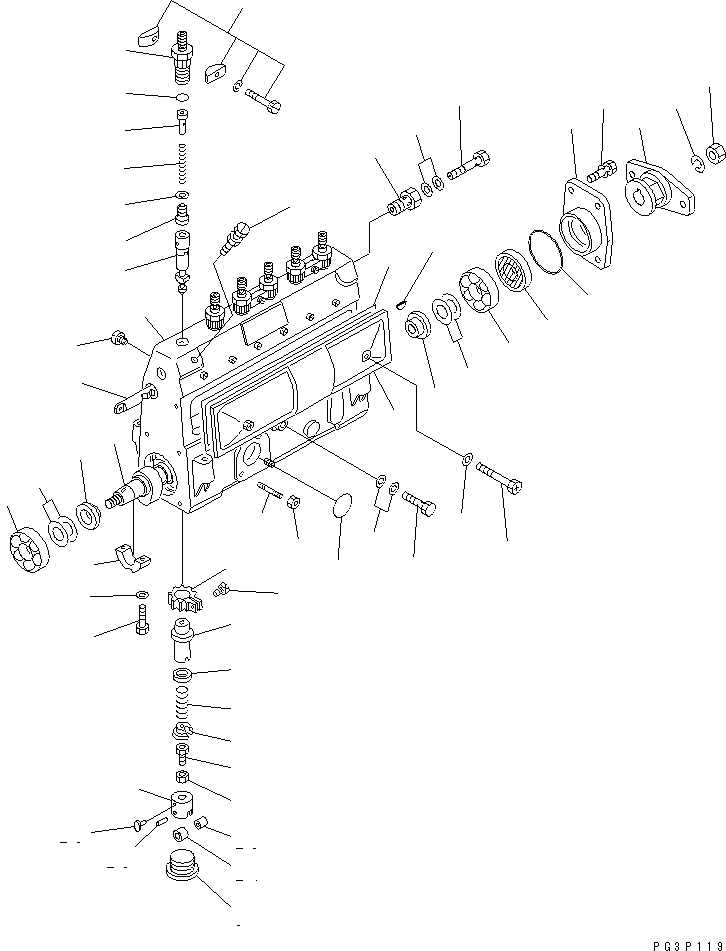 PG3P119