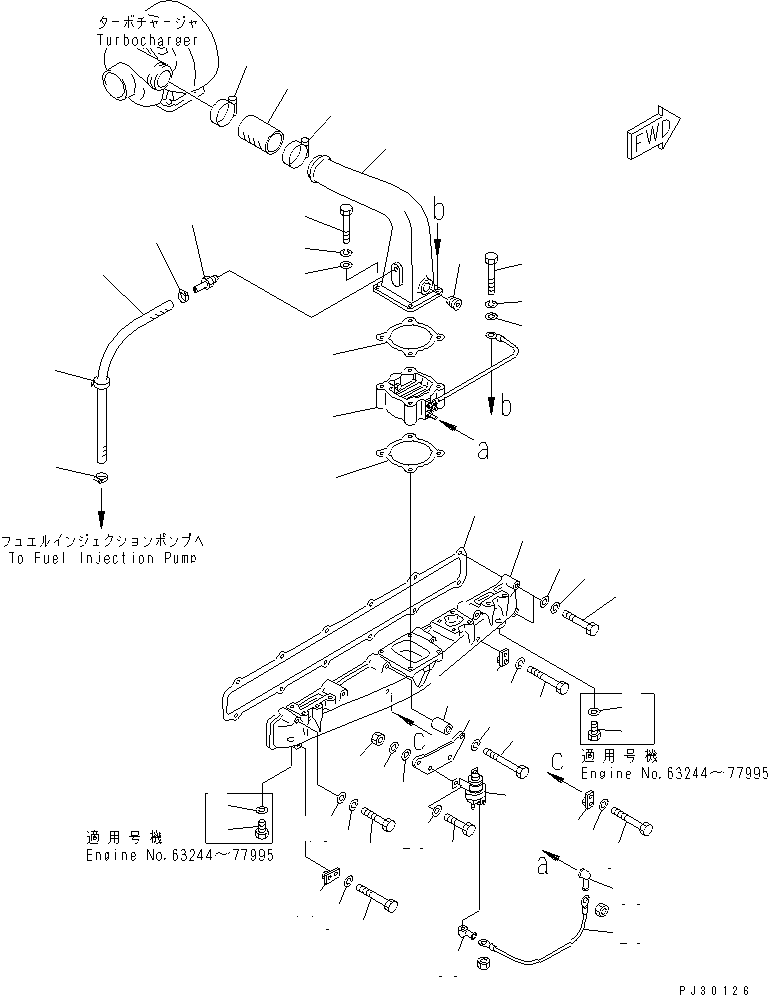 ターボチャージャ
Turbocharger

FWD

b

b

a

フュエルインジェクションポンプへ
To Fuel Injection Pump

C

C

適用号機
Engine No.63244～77995

適用号機
Engine No.63244～77995

a

PJ30126