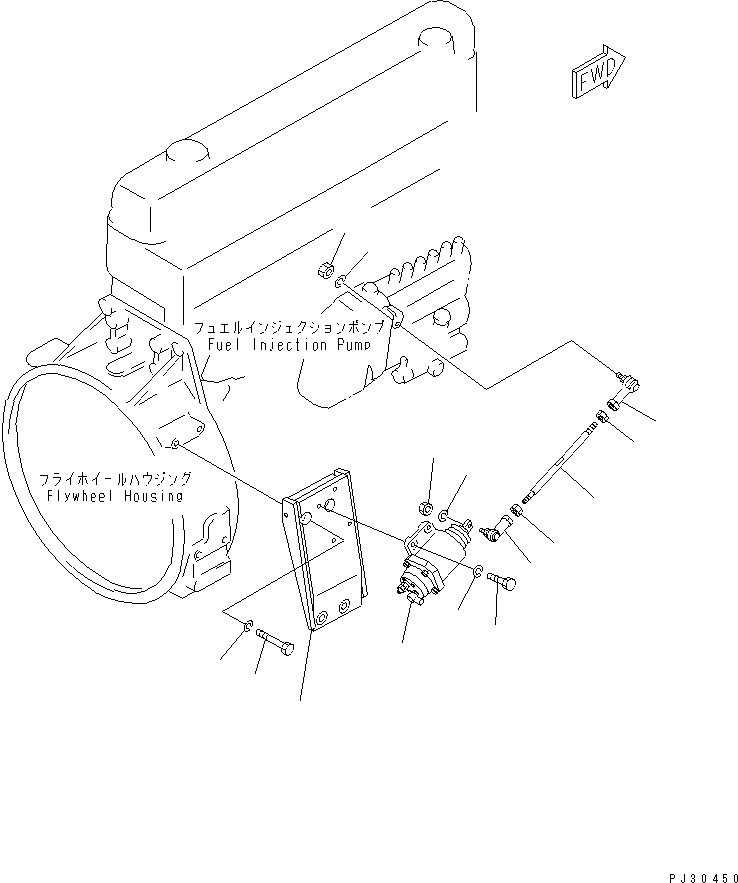 FWD

フュエルインジェクションポンプ
Fuel Injection Pump

フライホイールハウジング
Flywheel Housing

PJ30450