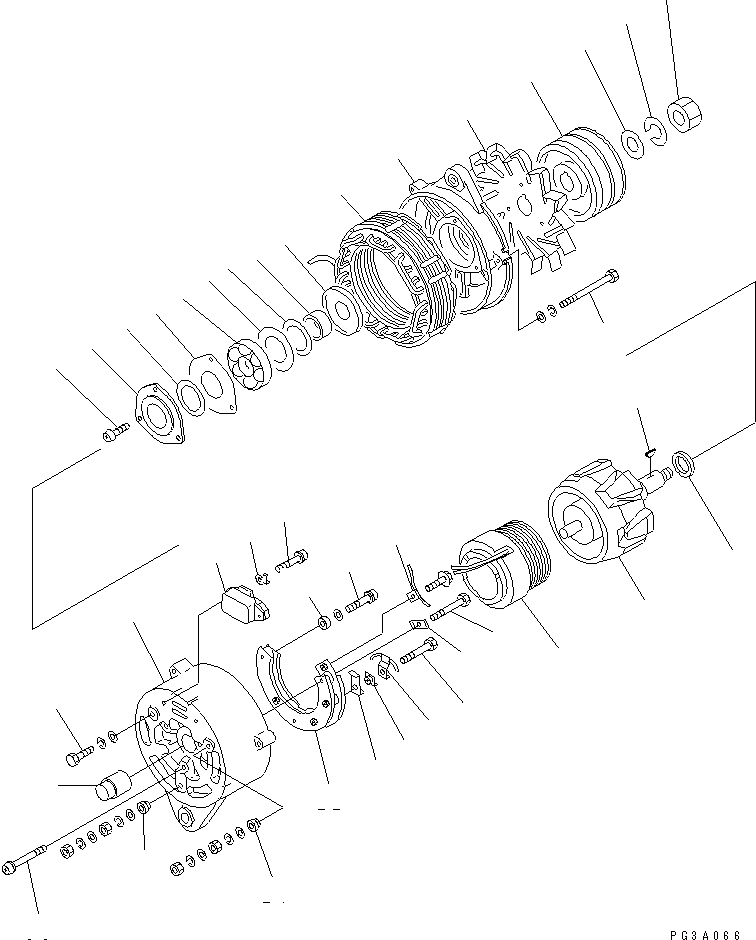 PG3A066