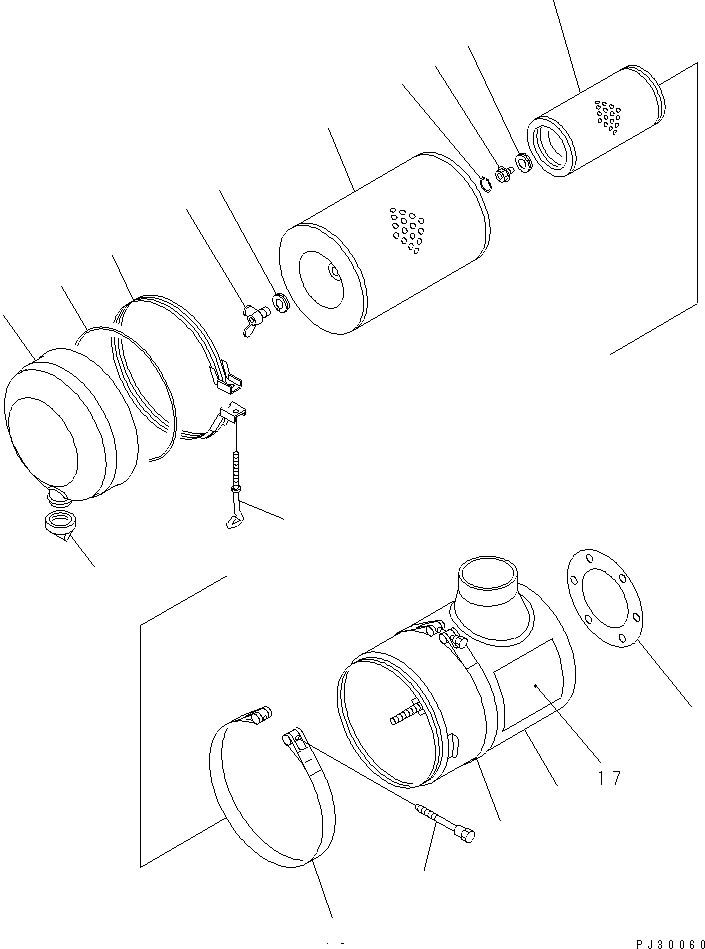 17

PJ30060