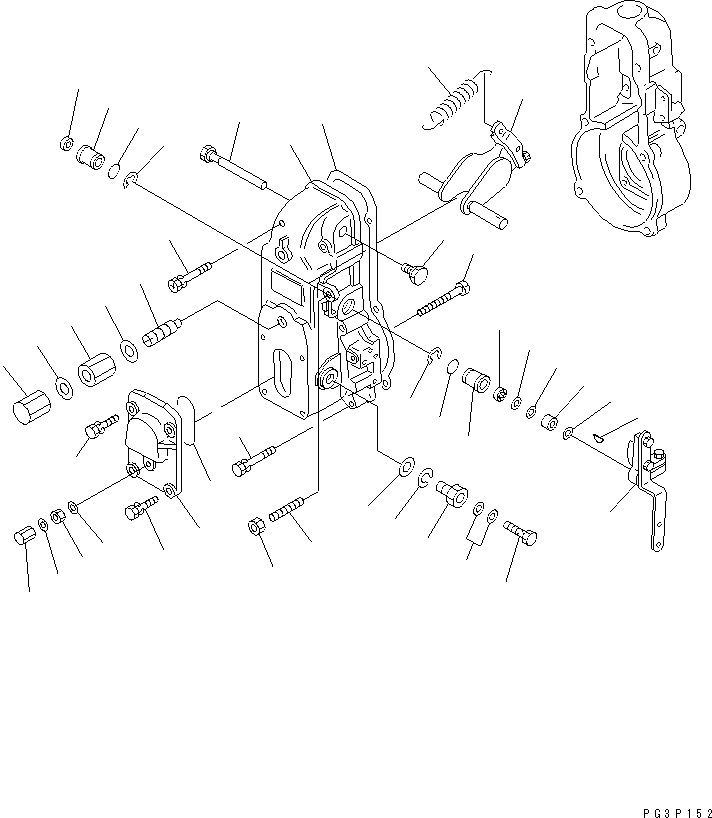 PG3P152