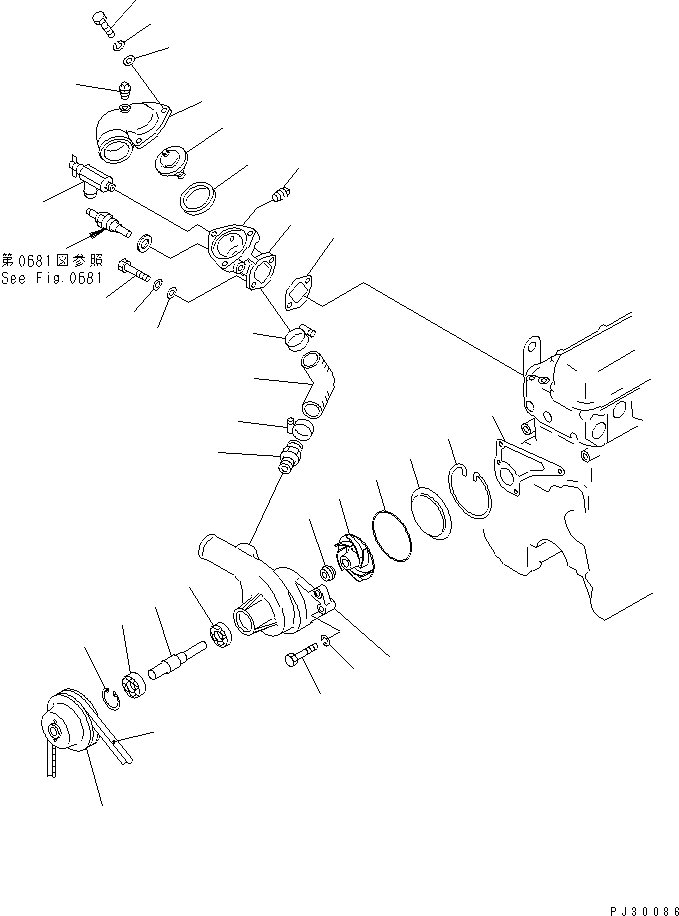 第0681図参照
See Fig.0681

PJ30086