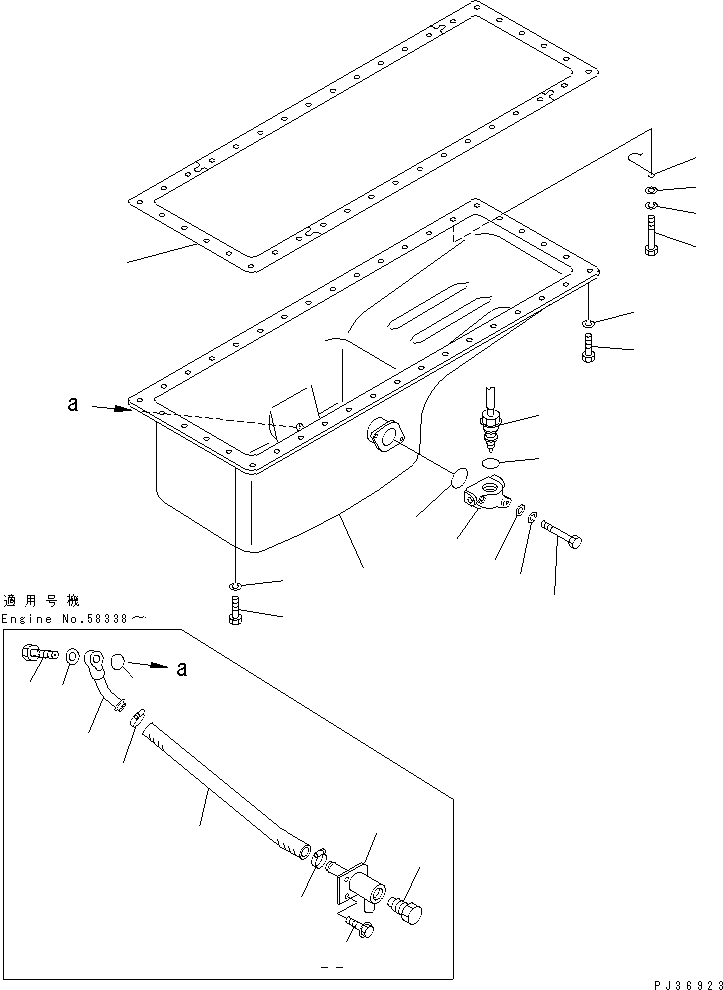 a

適用号機
Engine No.58338～

a

PJ36923