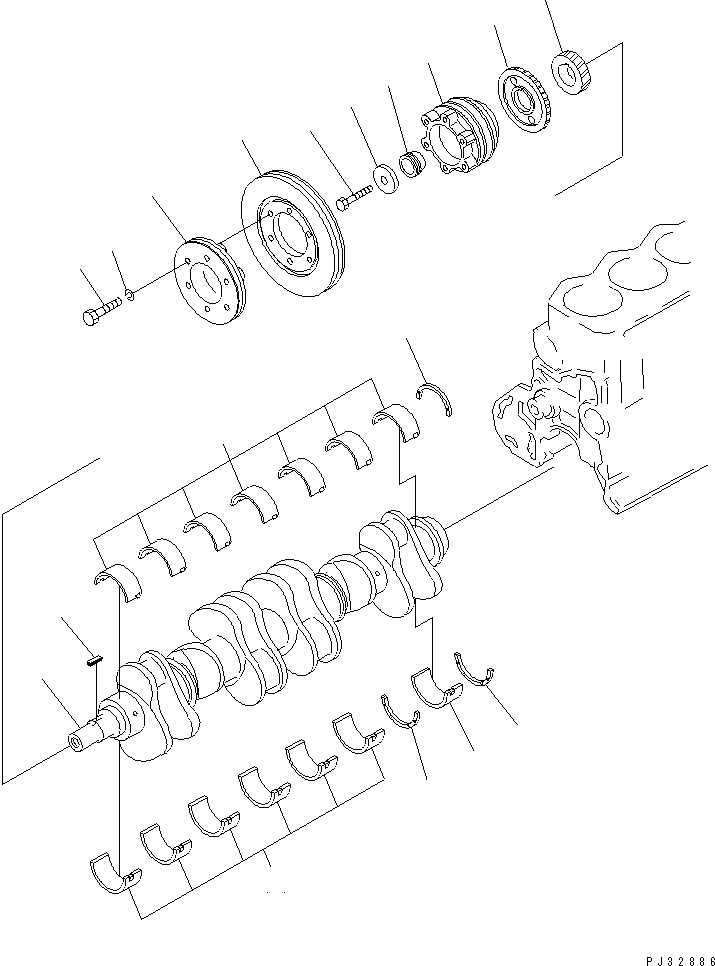 PJ32886