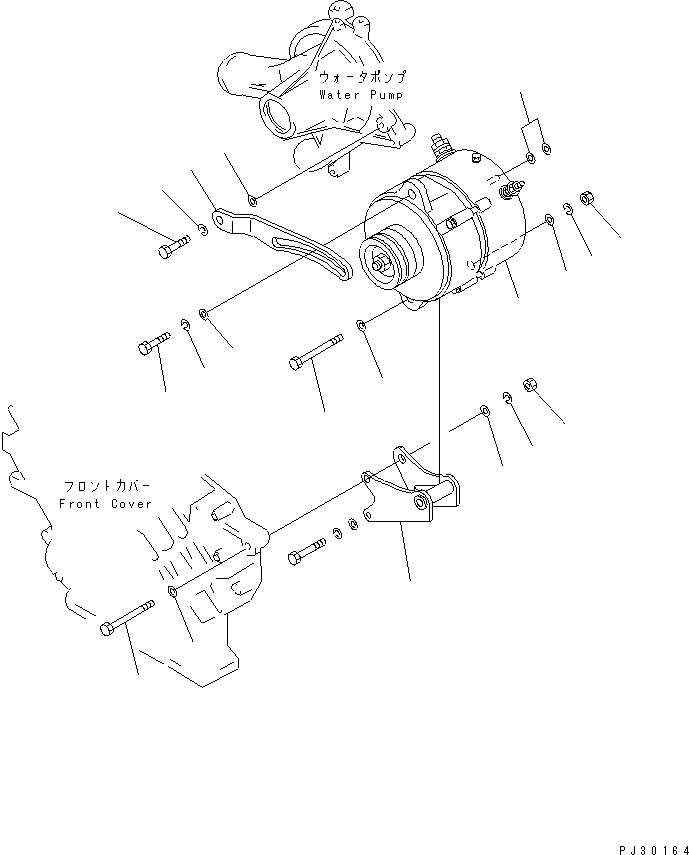 ウォータポンプ
Water Pump

フロントカバー
Front Cover

PJ30164