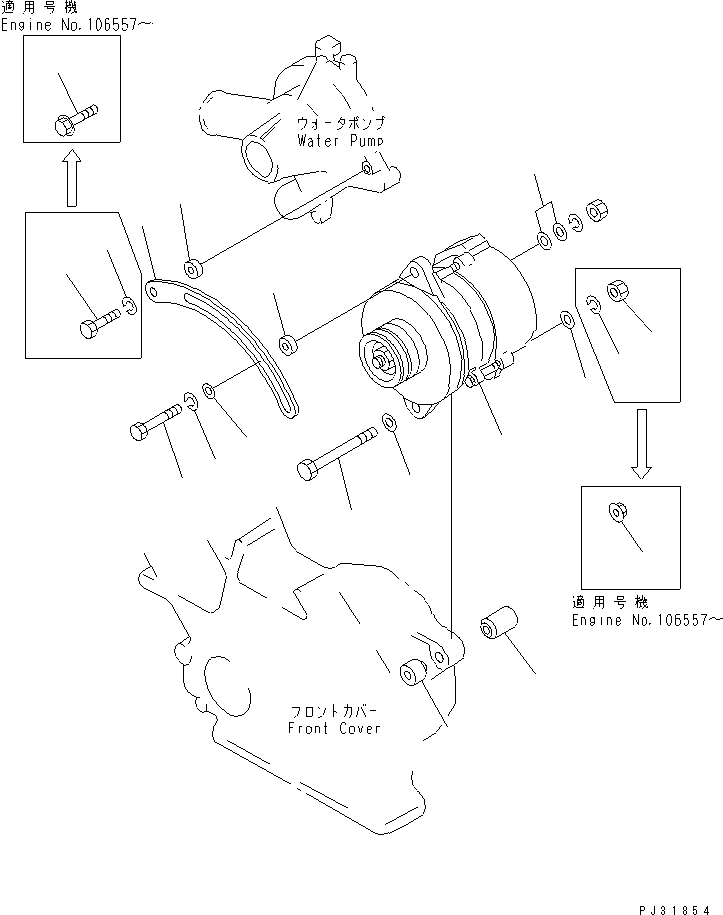 適用号機
Engine No.106557～

ウォータポンプ
Water Pump

適用号機
Engine No.106557～

フロントカバー
Front Cover

PJ31854