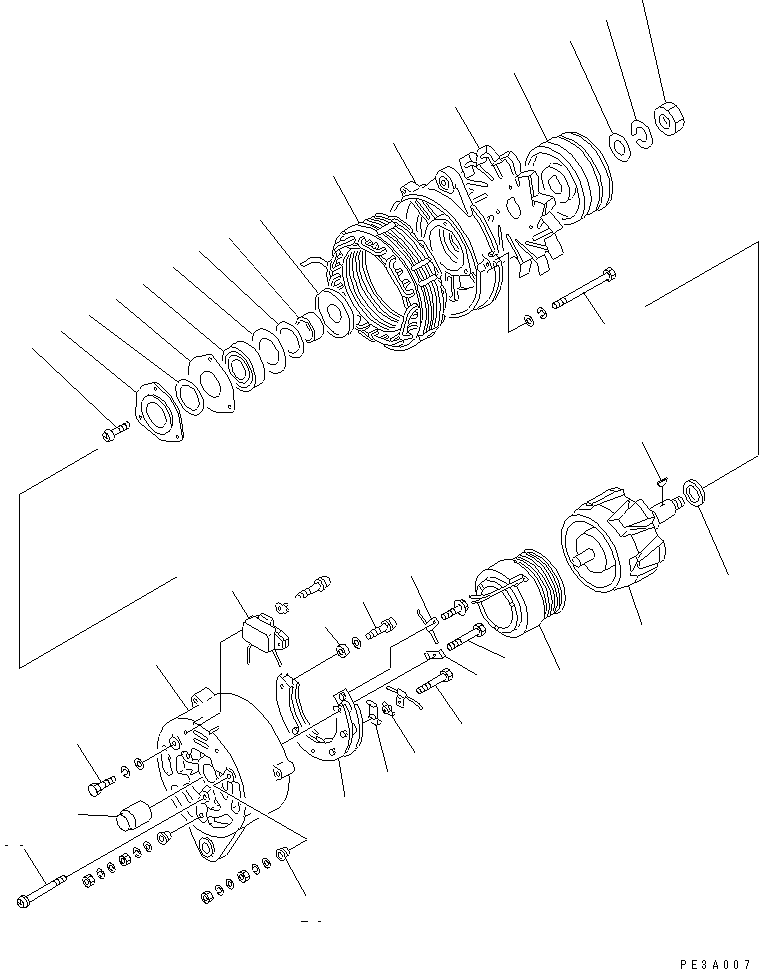 PE3A007