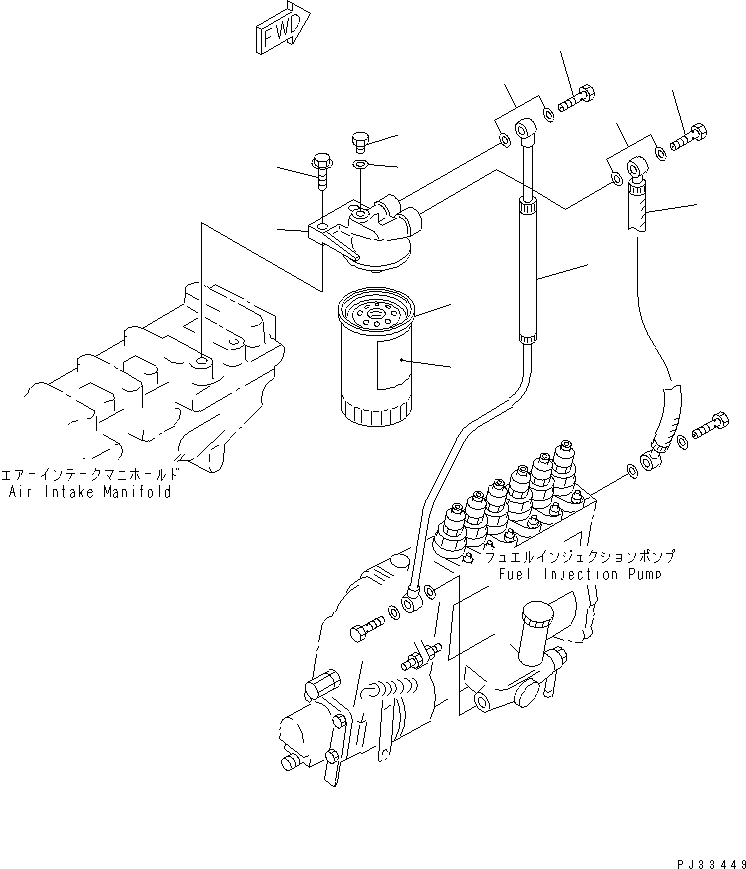 FWD

エアーインテークマニホールド
Air Intake Manifold

フュエルインジェクションポンプ
Fuel Injection Pump

PJ33449