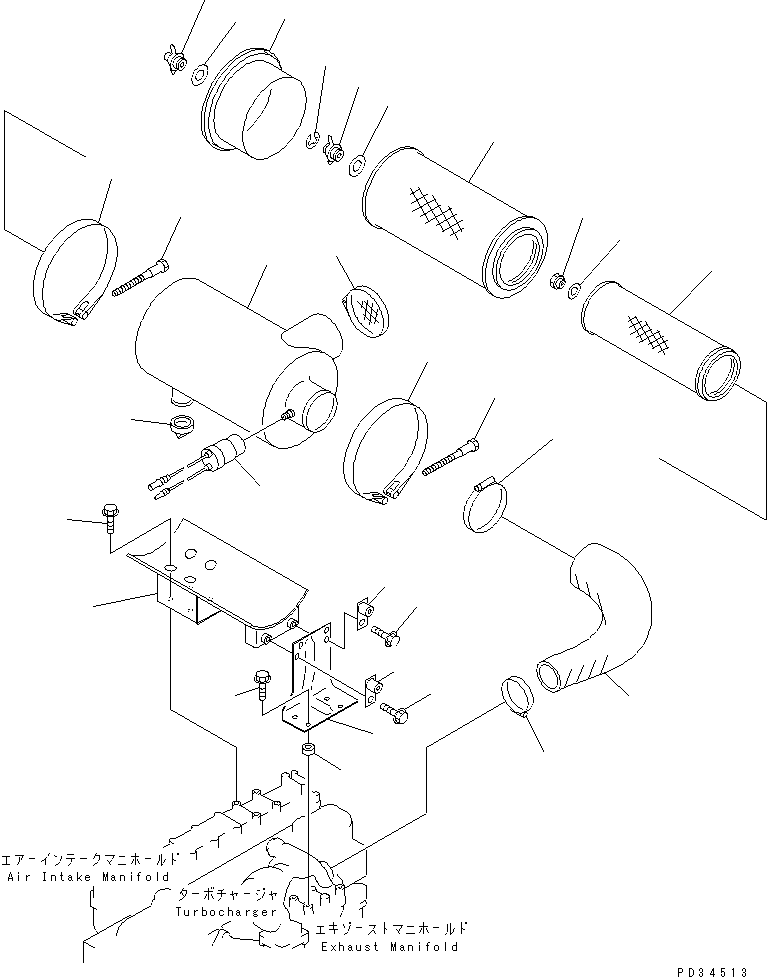 エアーインテークマニホールド
Air Intake Manifold
ターボチャージャ
Turbocharger
エキゾーストマニホールド
Exhaust Manifold
PD34513