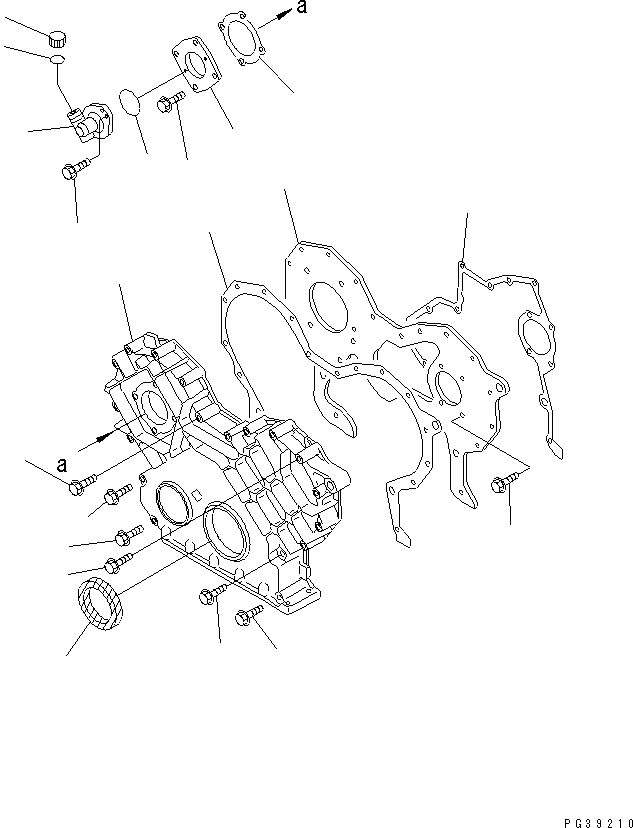 a

a

PG39210