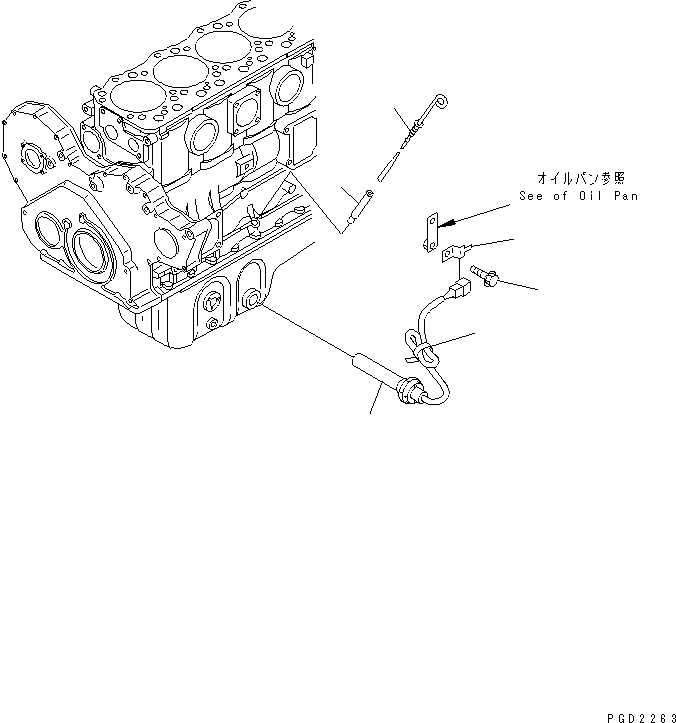 オイルパン参照
See of Oil Pan

PGD2263