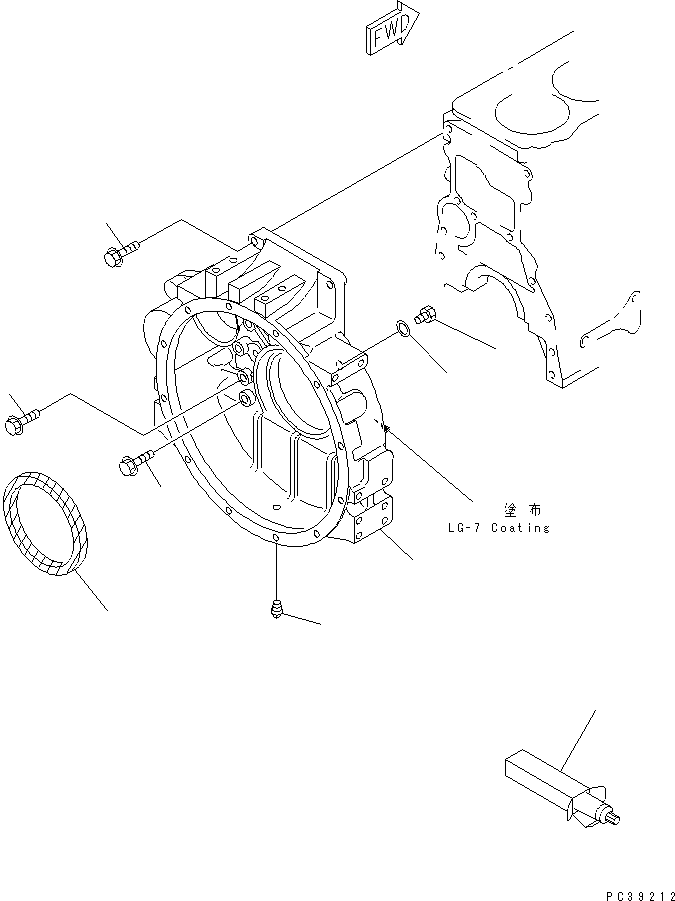 FWD

塗布
LG-7 Coating

PC39212