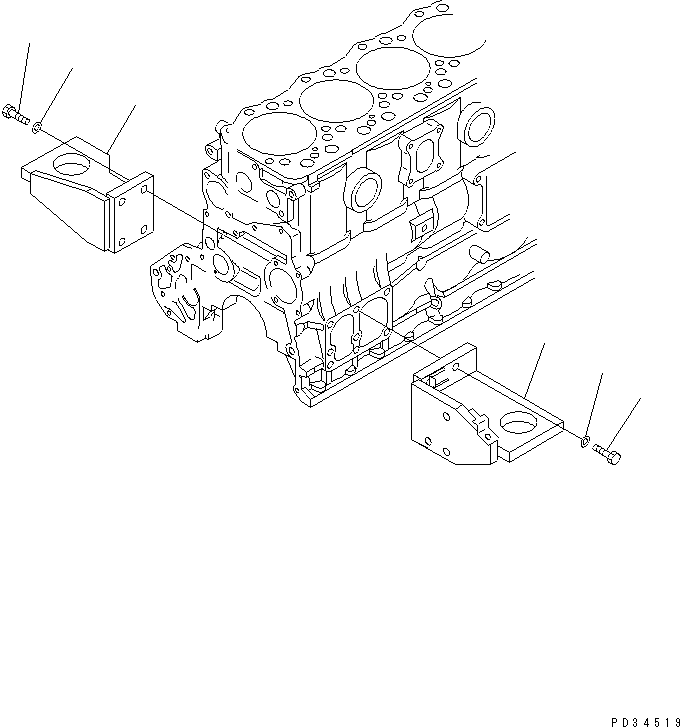 PD34519