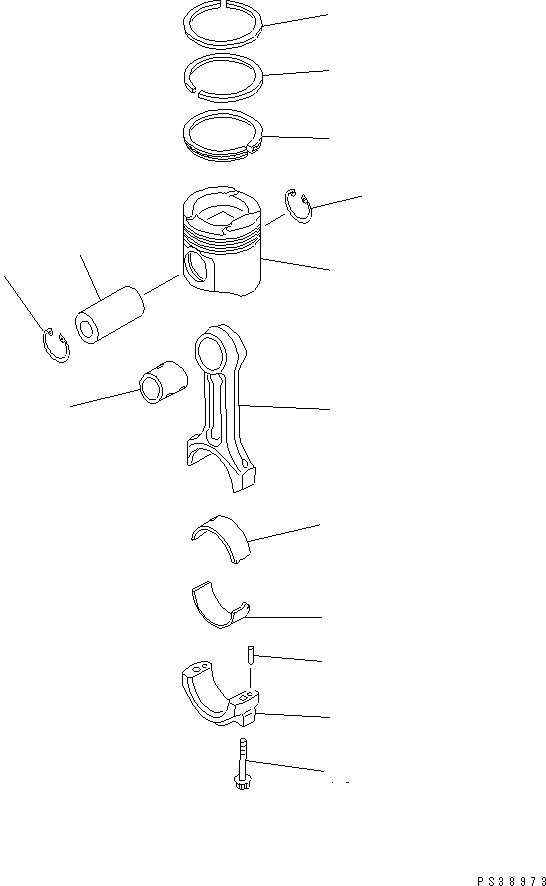 PS38973