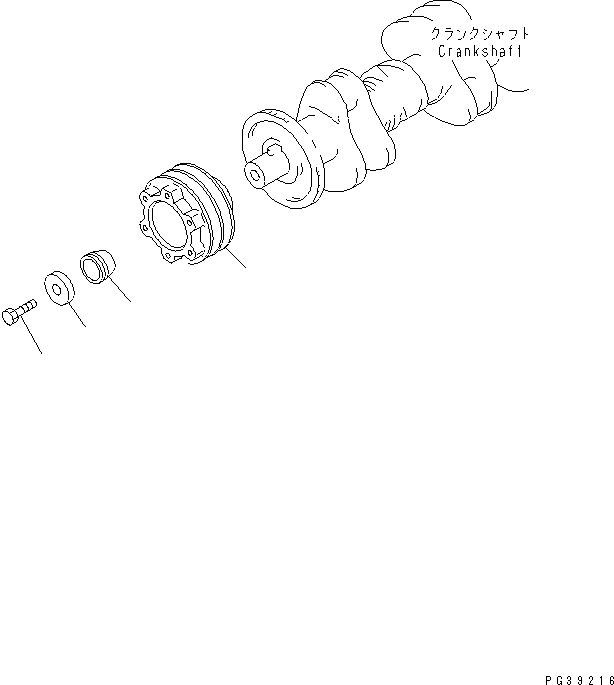 クランクシャフト
Crankshaft

PG39216