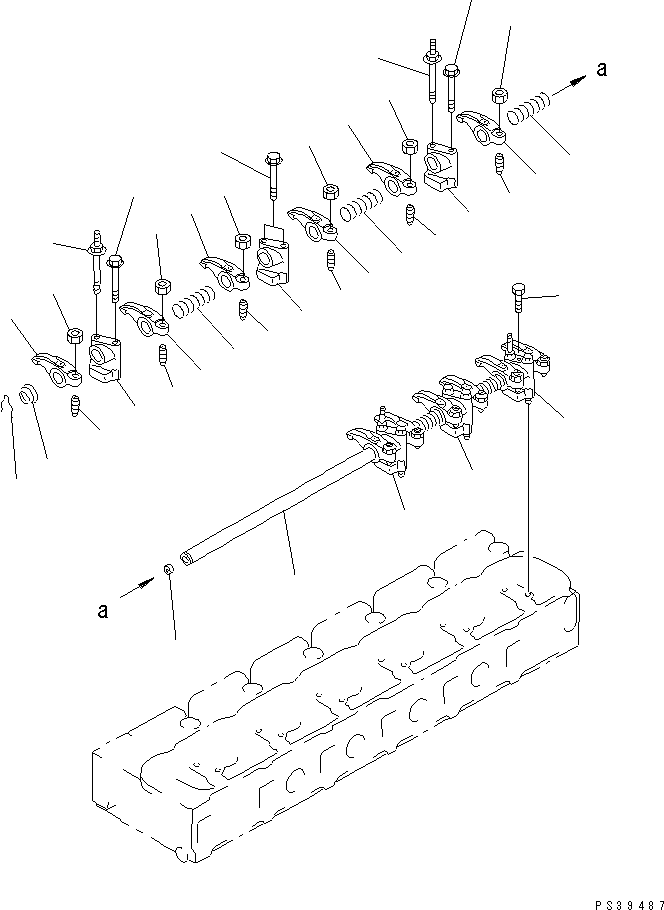 a

a

PS39487