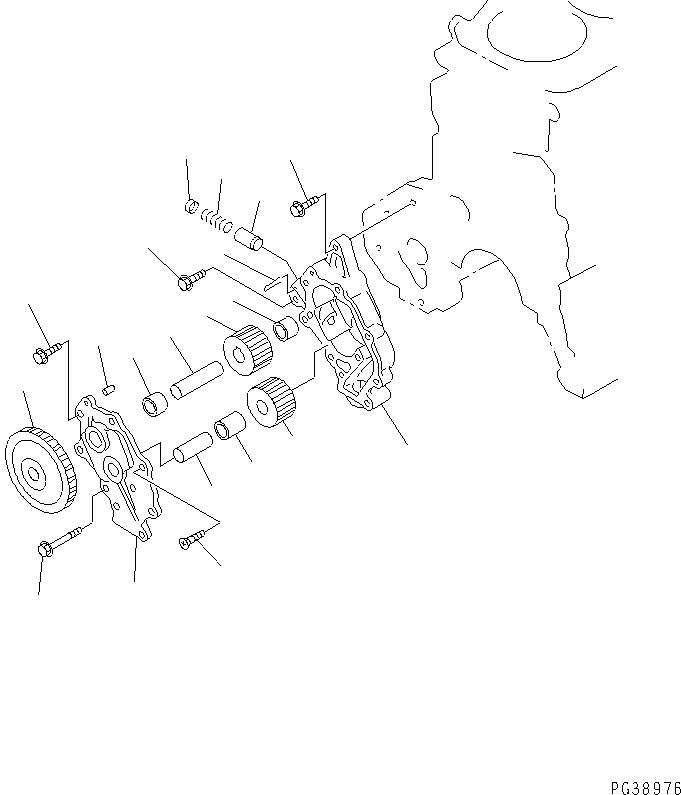 PG38976