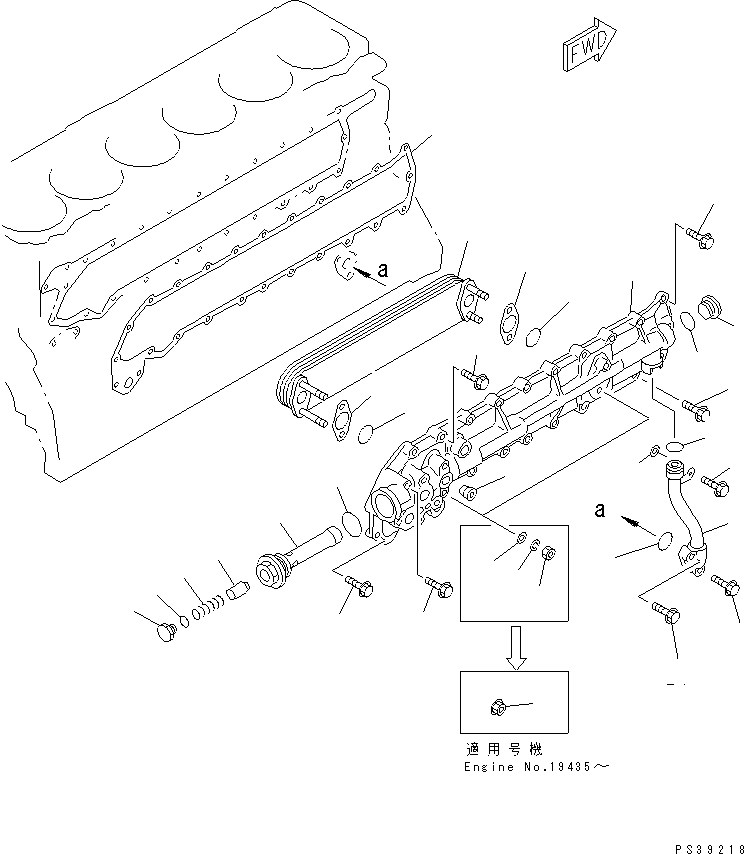 FWD

a

a

適用号機
Engine No.19435～

PS39218