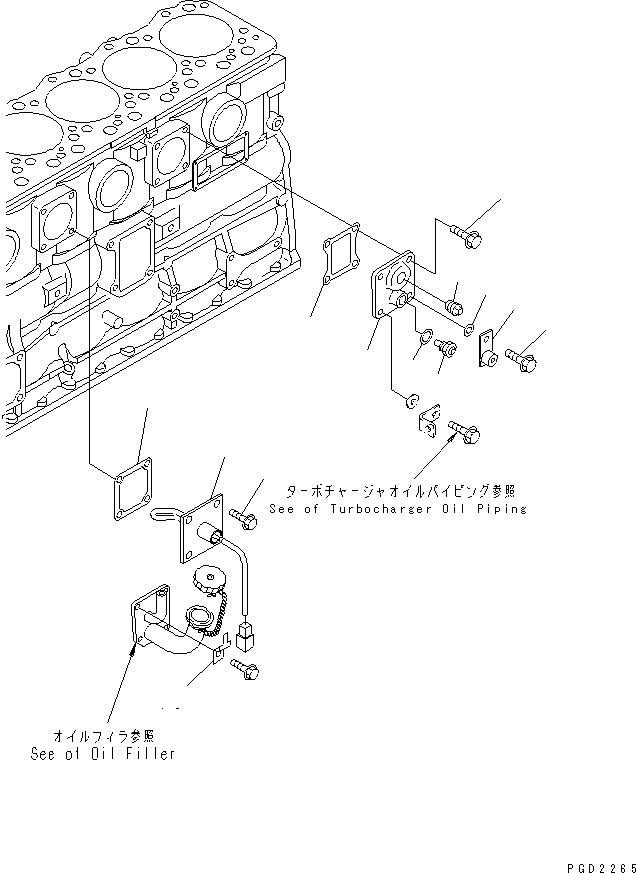 ターボチャージャオイルパイピング参照
See of Turbocharger Oil Piping

オイルフィラ参照
See of Oil Filler

PGD2265