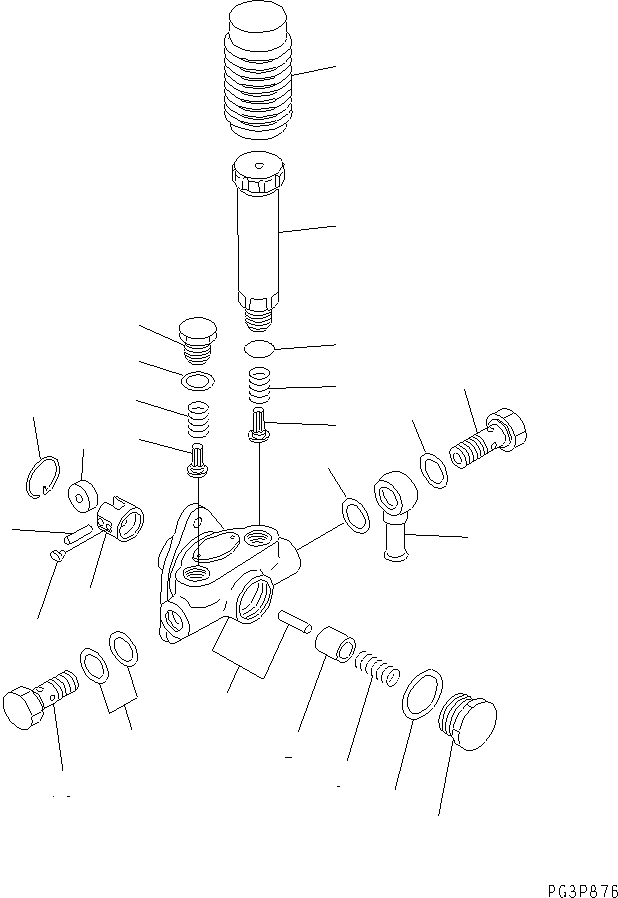 PG3P876