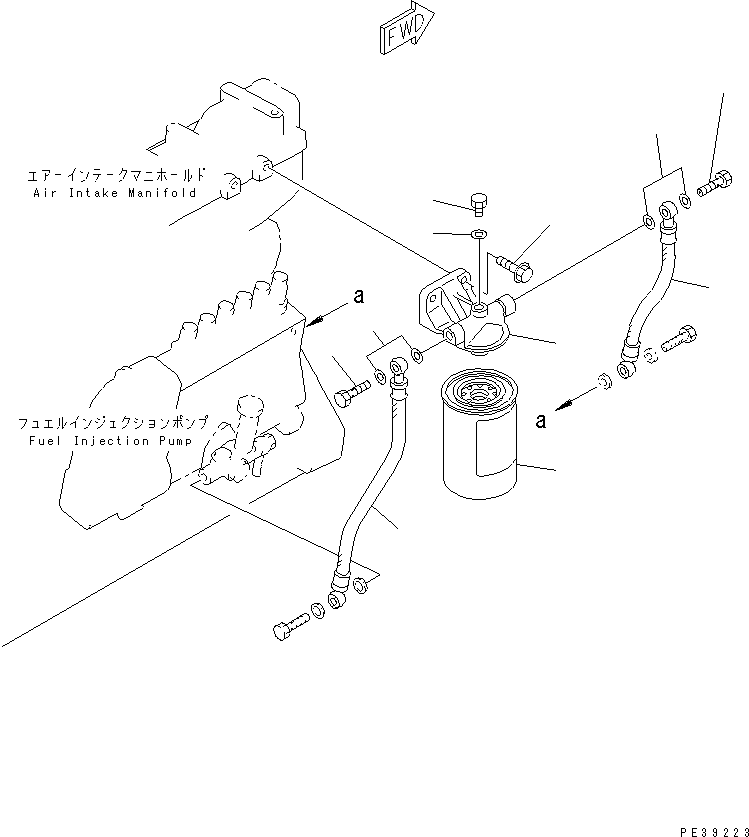 FWD

エアーインテークマニホールド
Air Intake Manifold

a

フュエルインジェクションポンプ
Fuel Injection Pump

a

PE39223