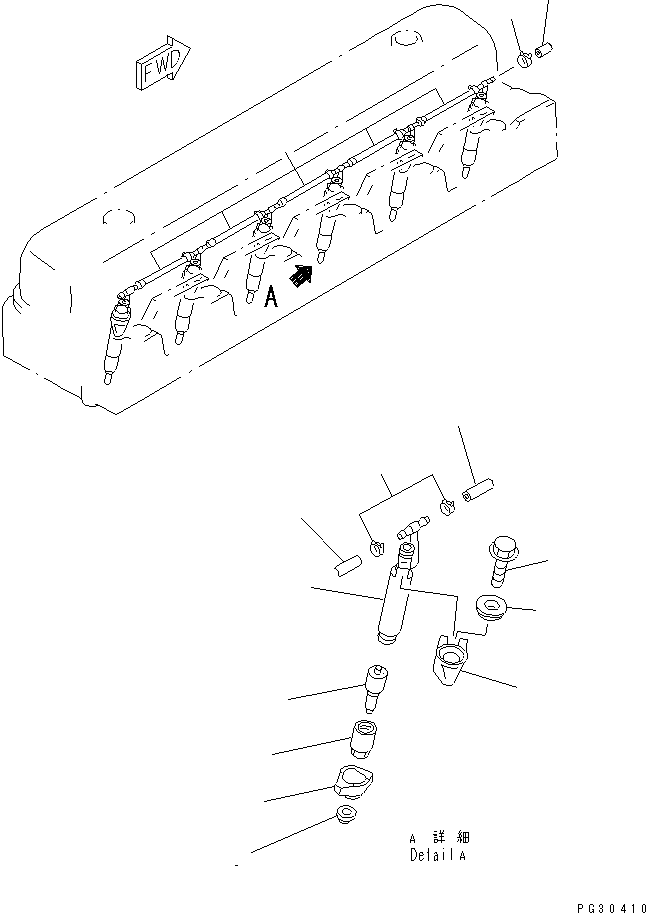 FWD

A

A 詳細
Detail A

PG30410