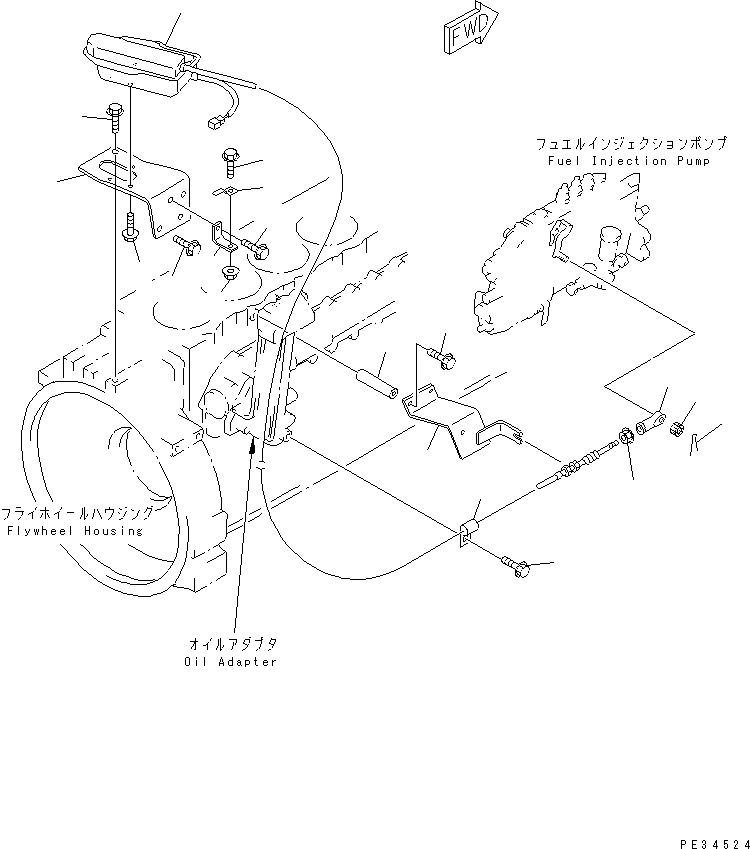 FWD

フュエルインジェクションポンプ
Fuel Injection Pump

フライホイールハウジング
Flywheel Housing

オイルアダプタ
Oil Adapter

PE34524