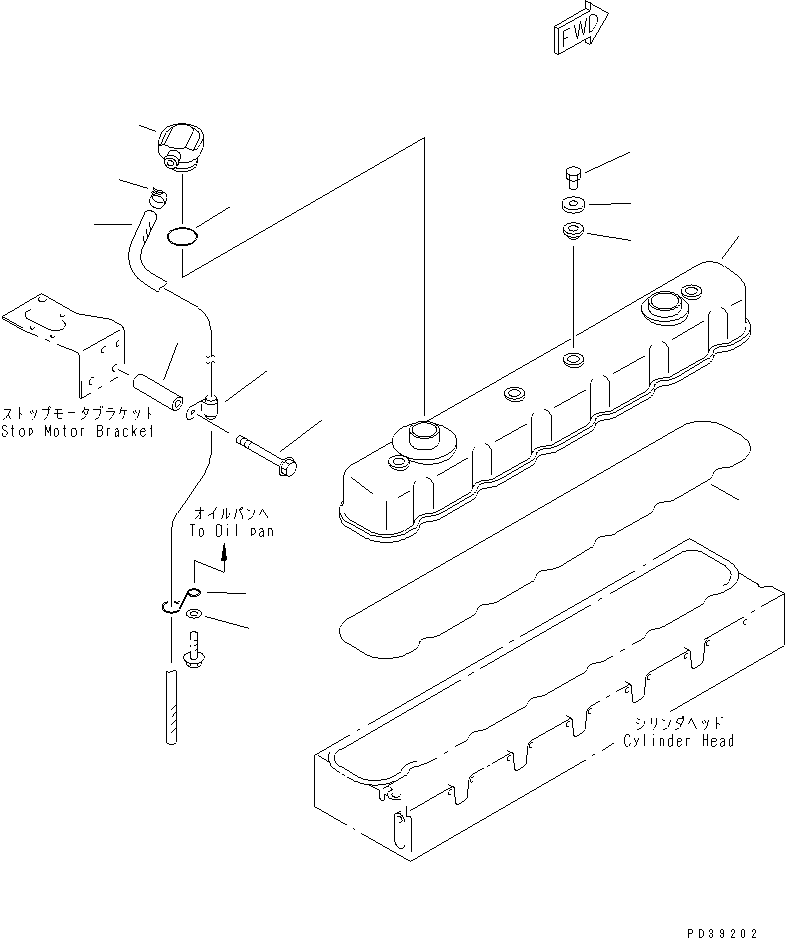 FWD

ストップモータブラケット
Stop Motor Bracket

オイルパンへ
To Oil pan

シリンダヘッド
Cylinder Head

PD39202