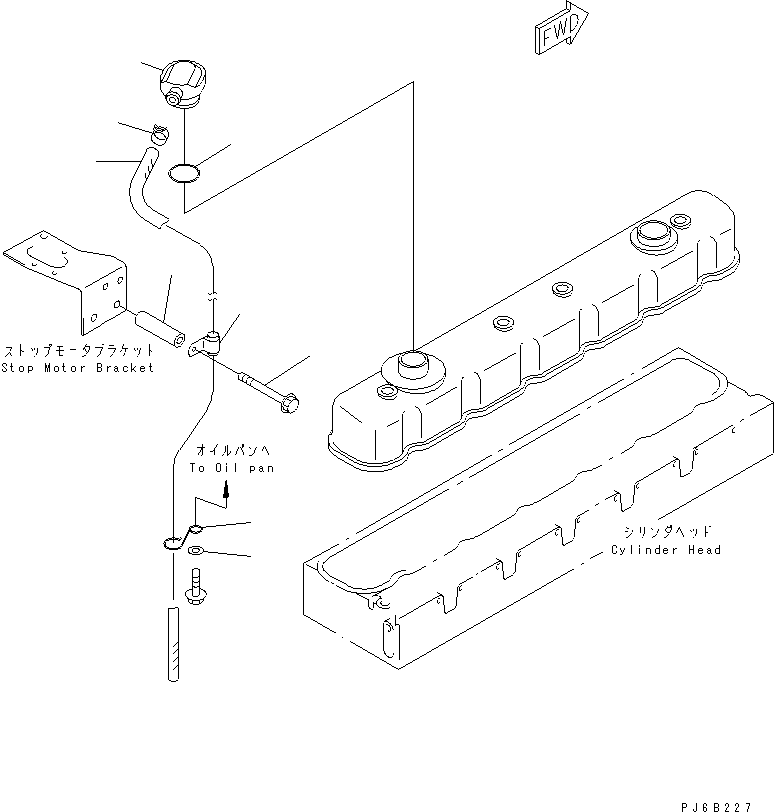 FWD

ストップモータブラケット
Stop Motor Bracket

オイルパンへ
To Oil pan

シリンダヘッド
Cylinder Head

PJ6B227