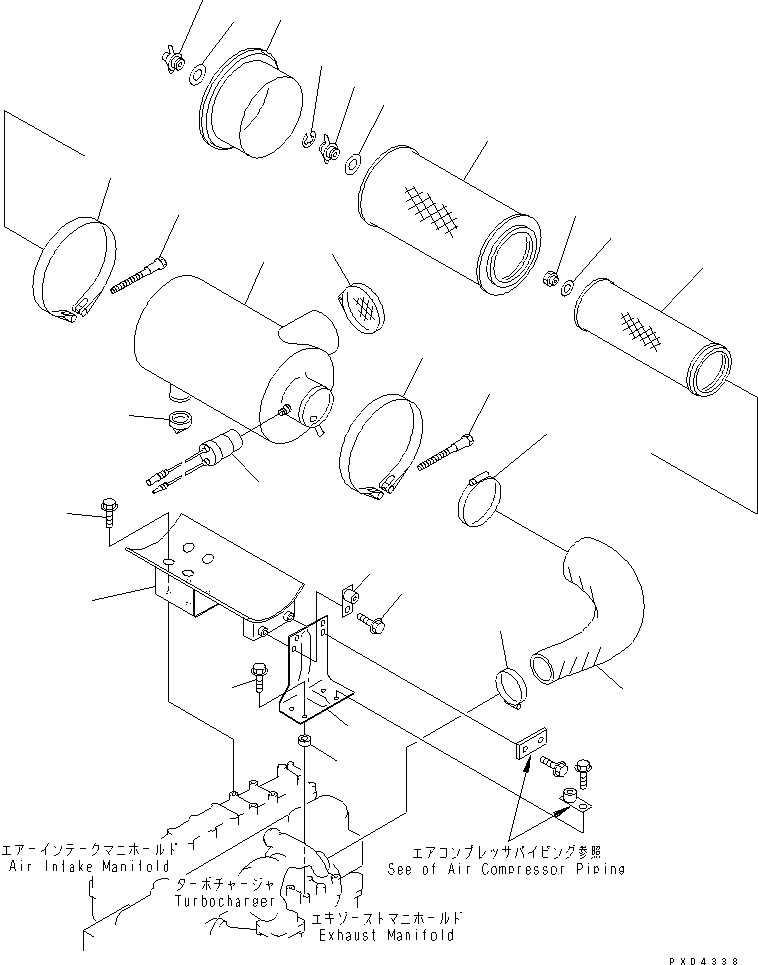 エアーインテークマニホールド
Air Intake Manifold

ターボチャージャ
Turbocharger

エキゾーストマニホールド
Exhaust Manifold

エアコンプレッサパイピング参照
See of Air Compressor Piping

PXD4338