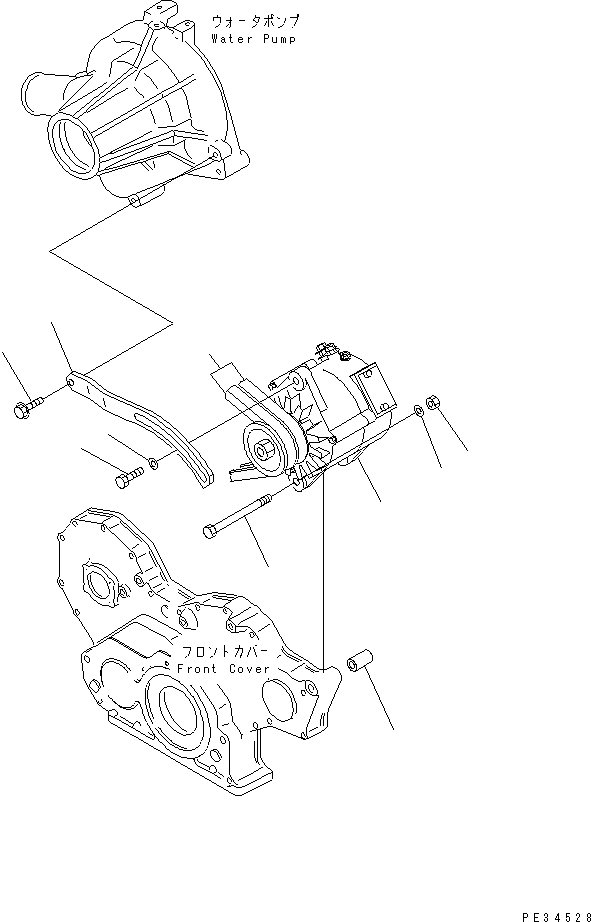 ウォータポンプ
Water Pump

フロントカバー
Front Cover

PE34528