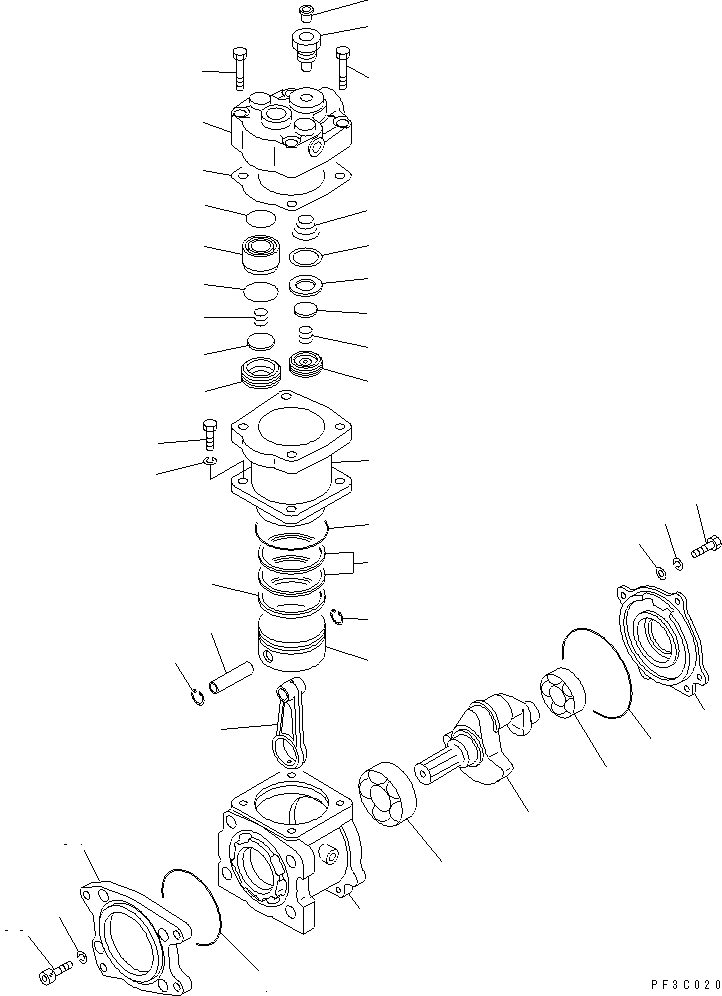 PF3C020