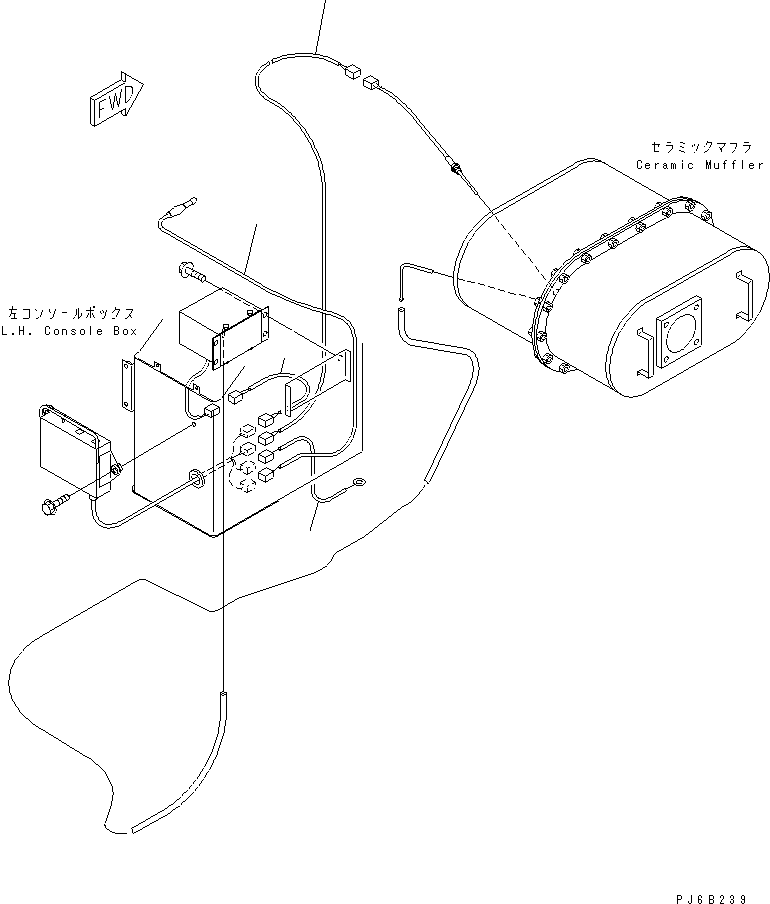 FWD

セラミックマフラ
Ceramic Muffler

左コンソールボックス
L.H. Console Box

PJ6B239