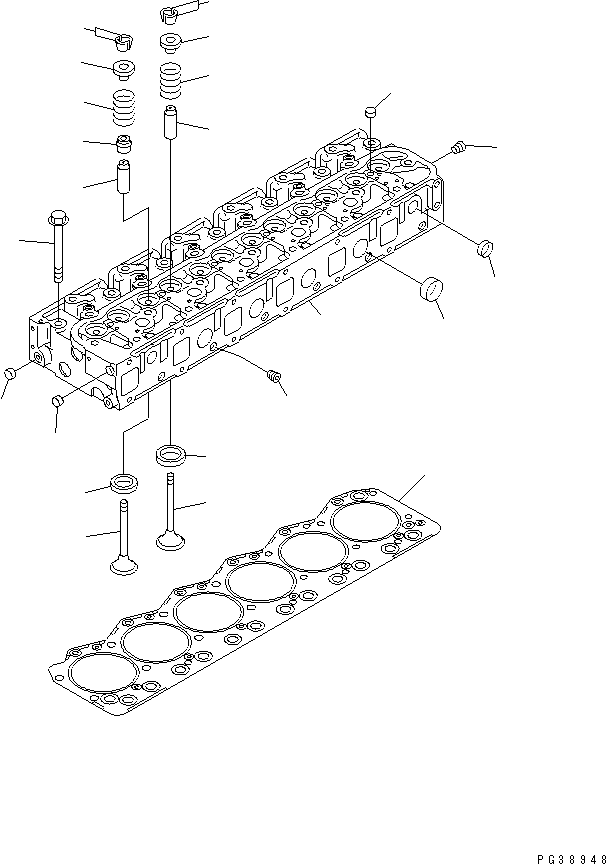 PG38948