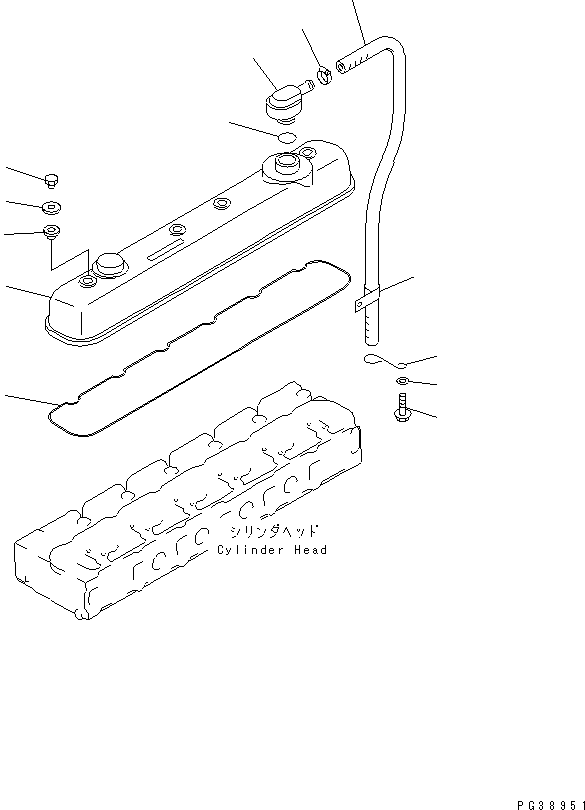 シリンダヘッド
Cylinder Head

PG38951