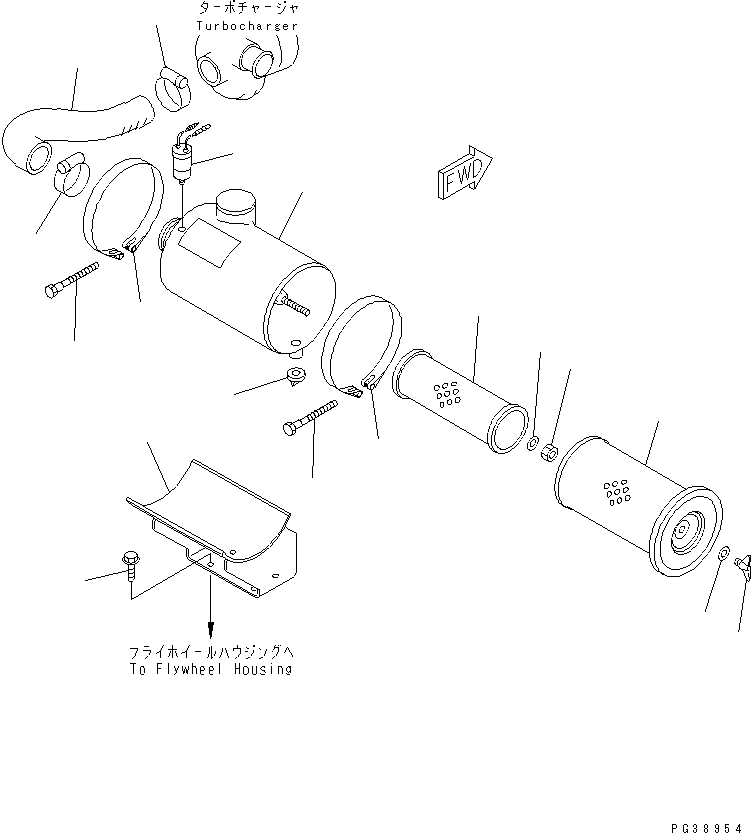 ターボチャージャ
Turbocharger

FWD

フライホイールハウジングへ
To Flywheel Housing

PG38954