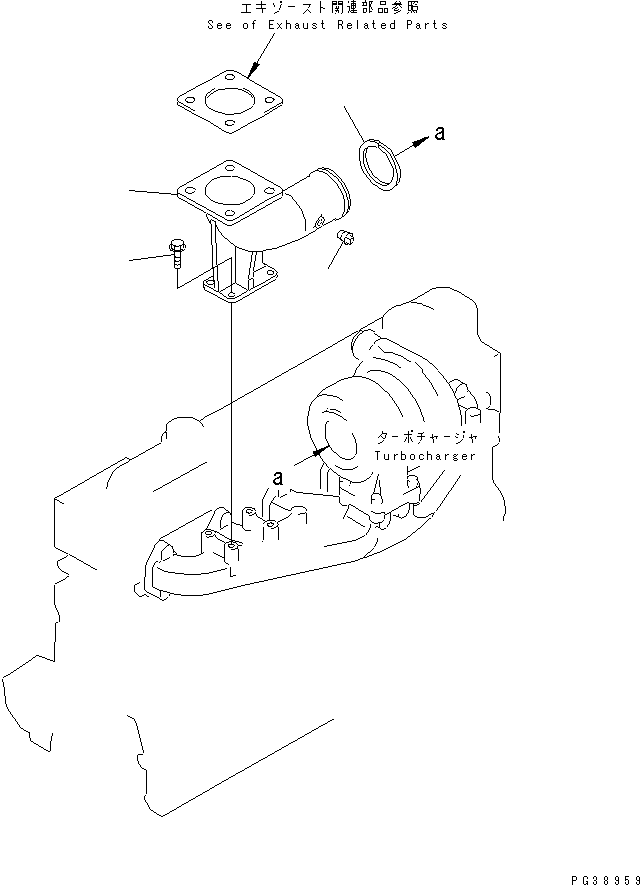 エキゾースト関連部品参照
See of Exhaust Related Parts

a

ターボチャージャ
Turbocharger

a

PG38959