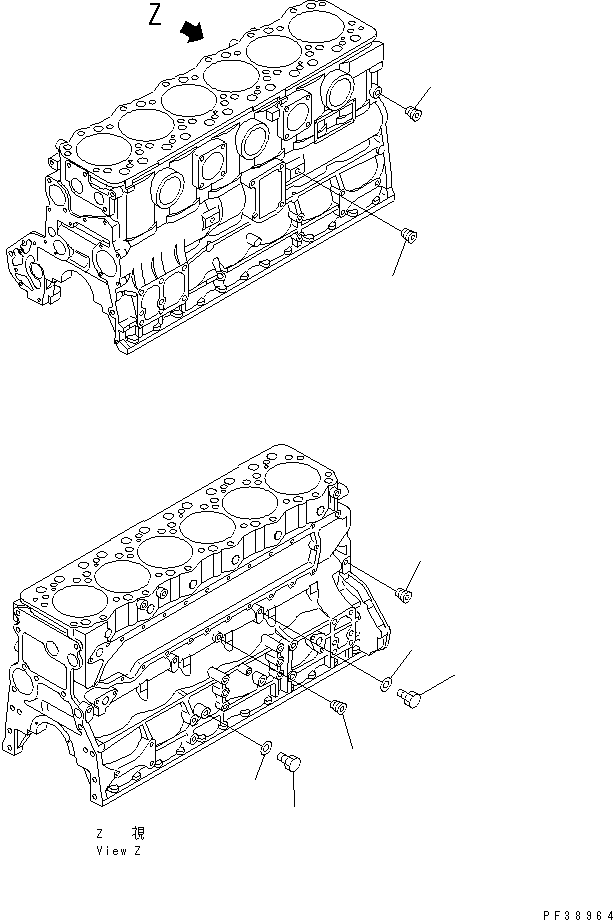 Z

Z 視
View Z

PF38964