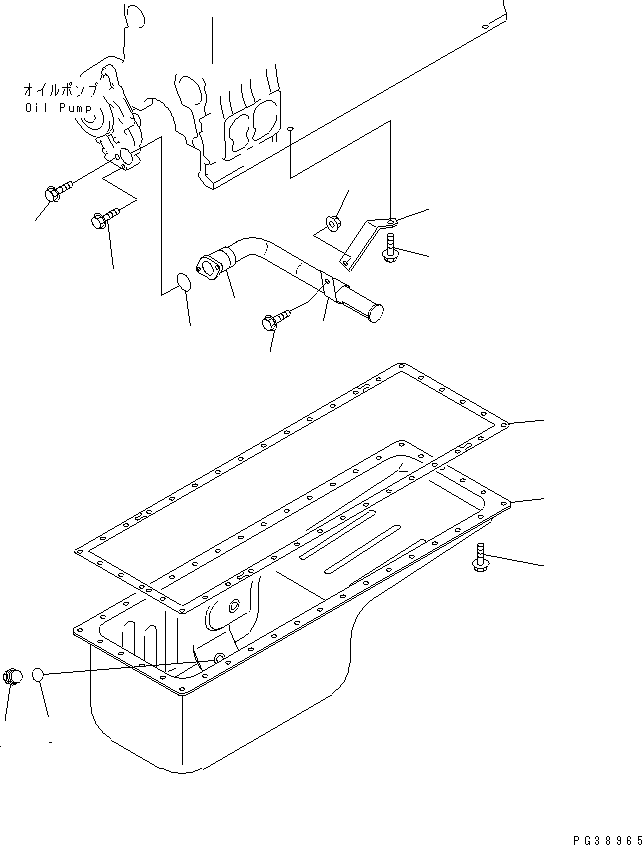 オイルポンプ
Oil Pump

PG38965