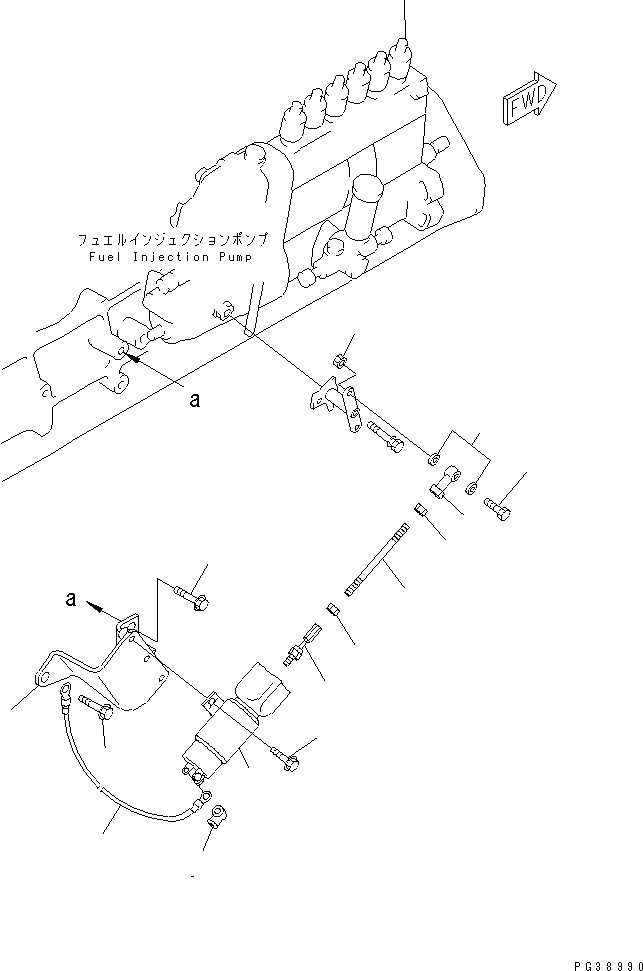 FWD

フュエルインジェクションポンプ
Fuel Injection Pump

a

a

PG38990