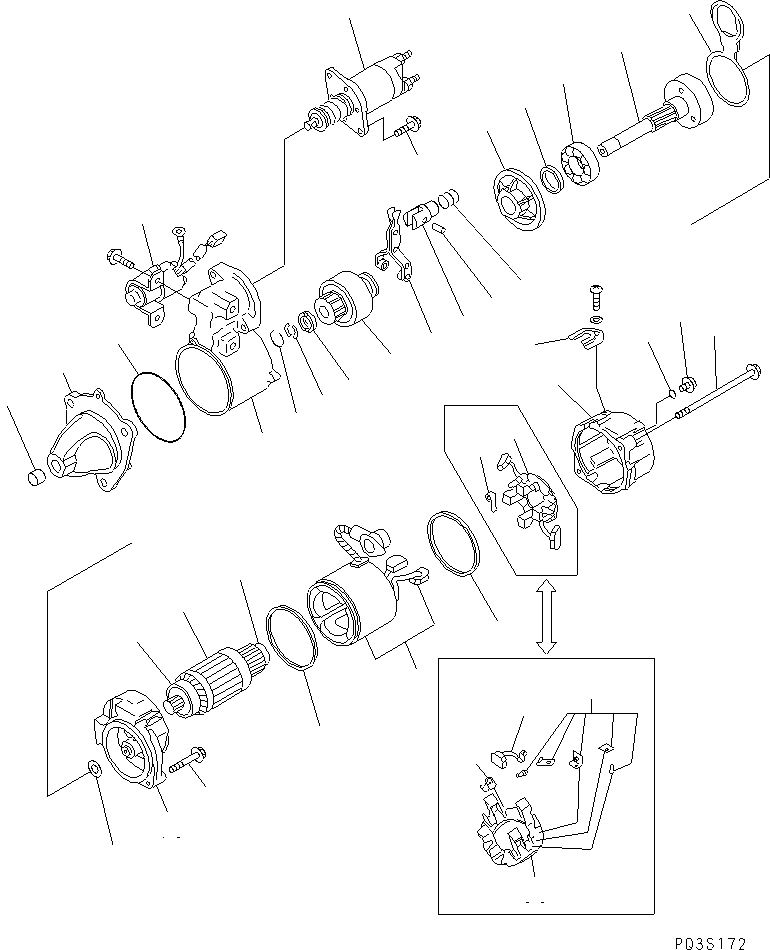 P03S172