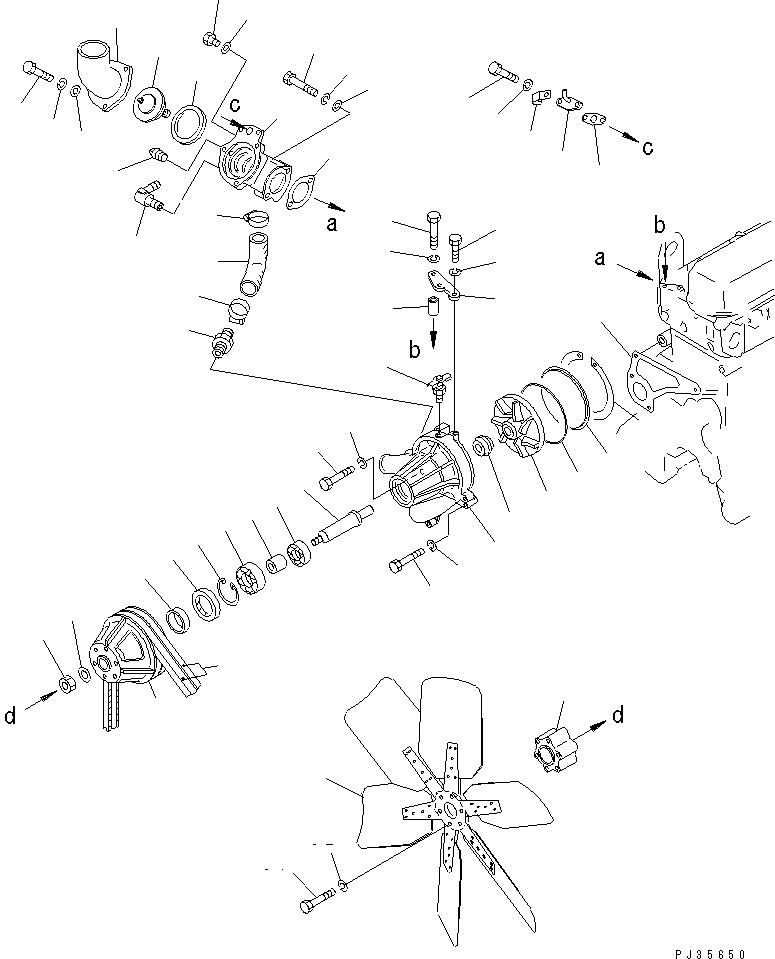 c
c
a
b
a
b
d
d
PJ35650