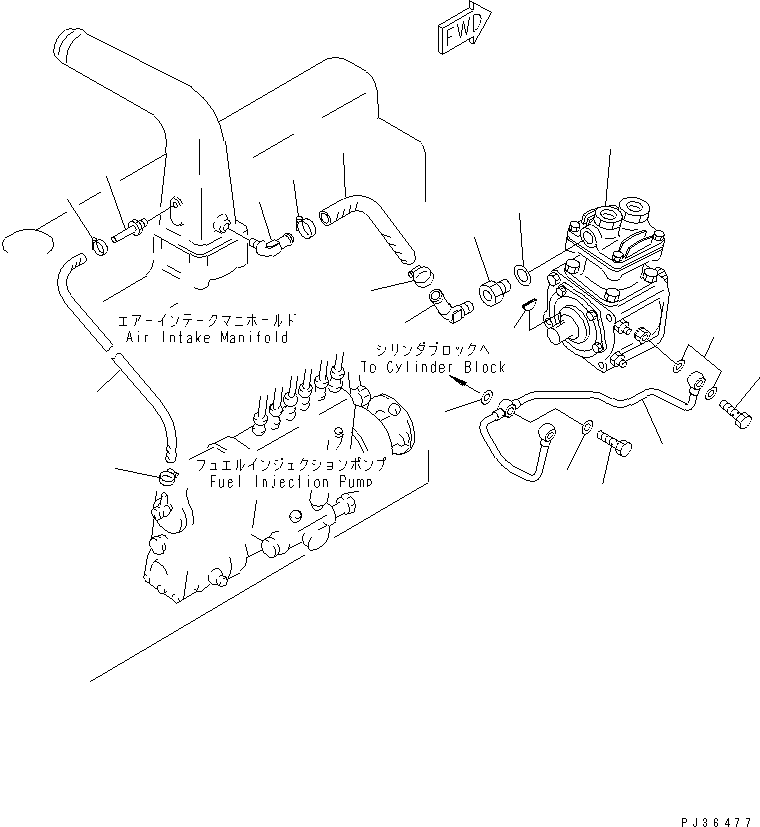 FWD

エアーインテークマニホールド
Air Intake Manifold

シリンダブロックへ
To Cylinder Block

フュエルインジェクションポンプ
Fuel Injection Pump

PJ36477