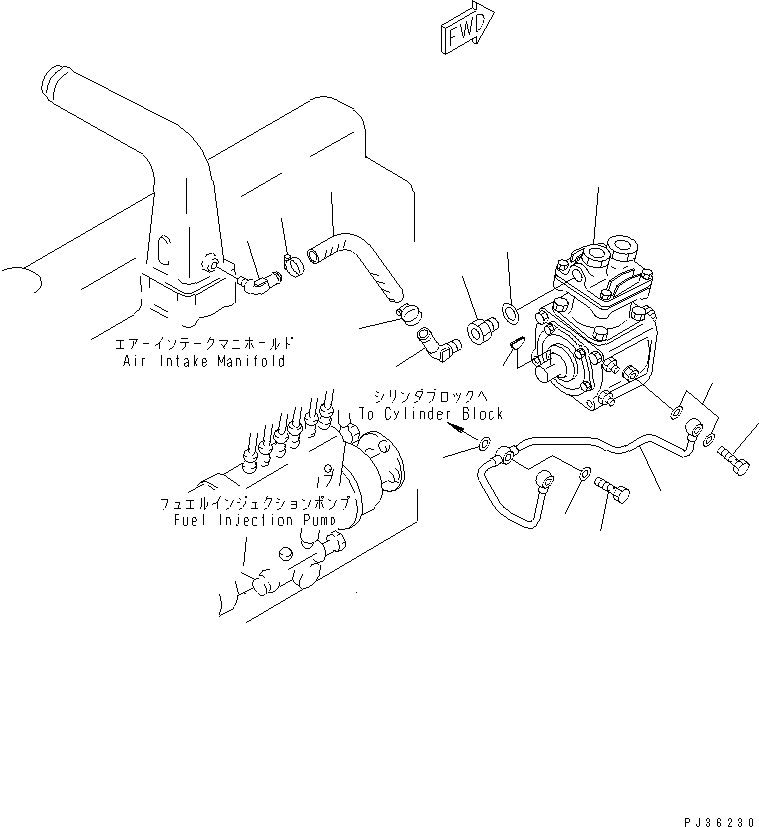 FWD

エアーインテークマニホールド
Air Intake Manifold

シリンダブロックへ
To Cylinder Block

フュエルインジェクションポンプ
Fuel Injection Pump

PJ36230